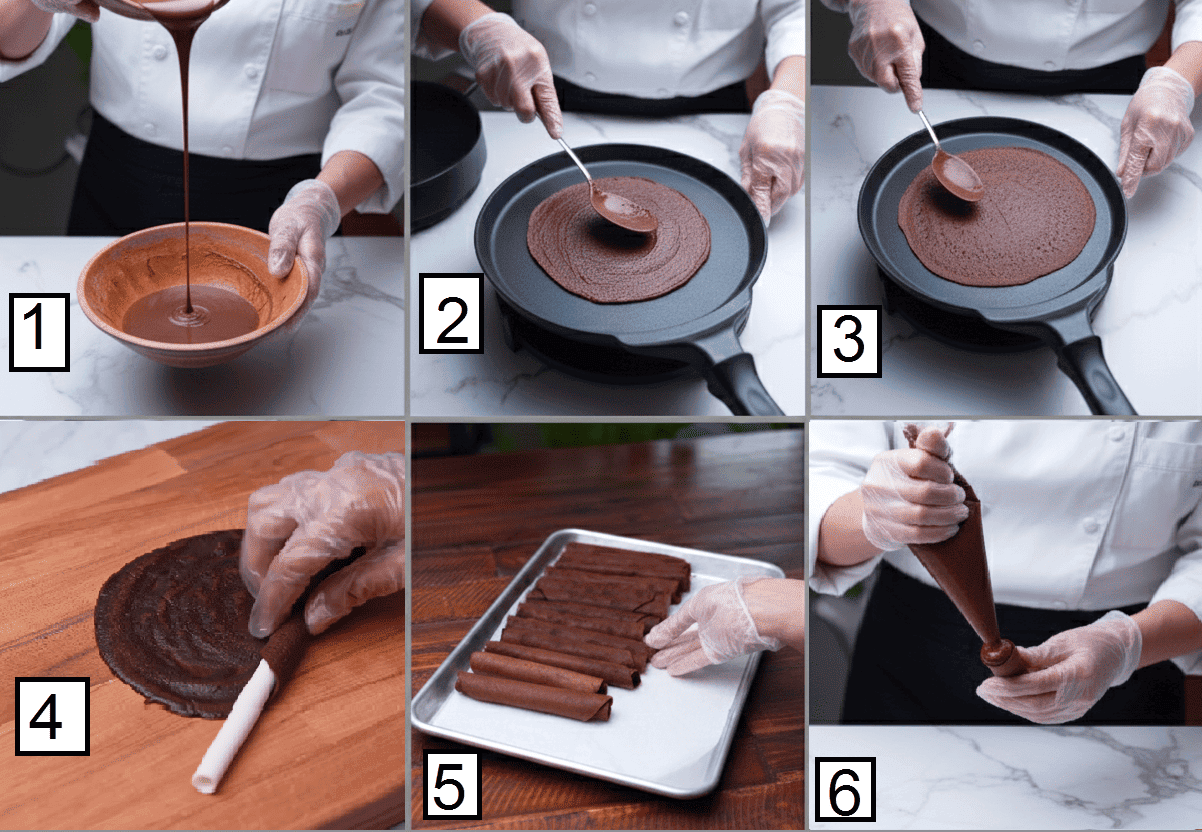 1
2
3
4
5
6