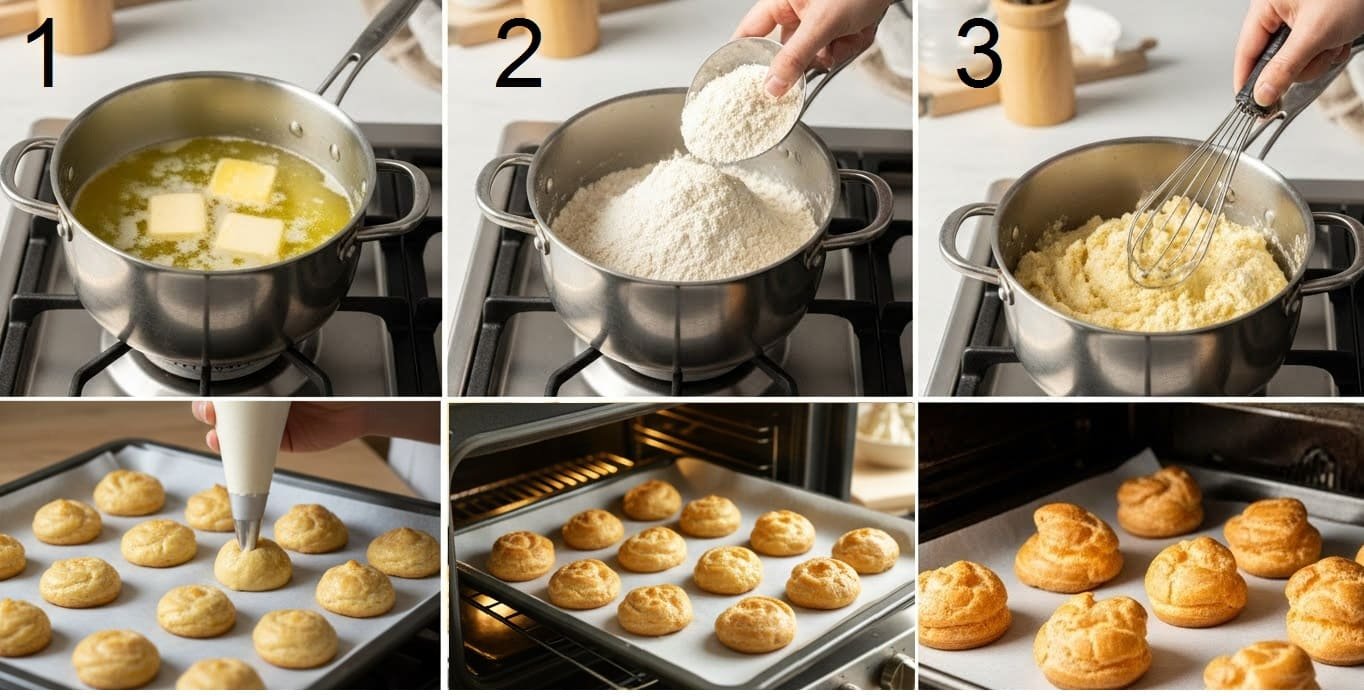 1

2

3